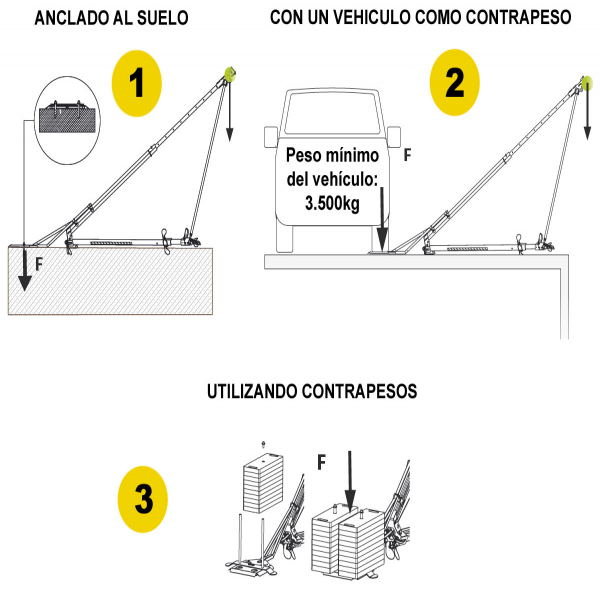 ANCLADO AL SUELO

1

F

CON UN VEHICULO COMO CONTRAPESO

2

Peso mínimo del vehículo: 3.500kg

F

UTILIZANDO CONTRAPESOS

3

F